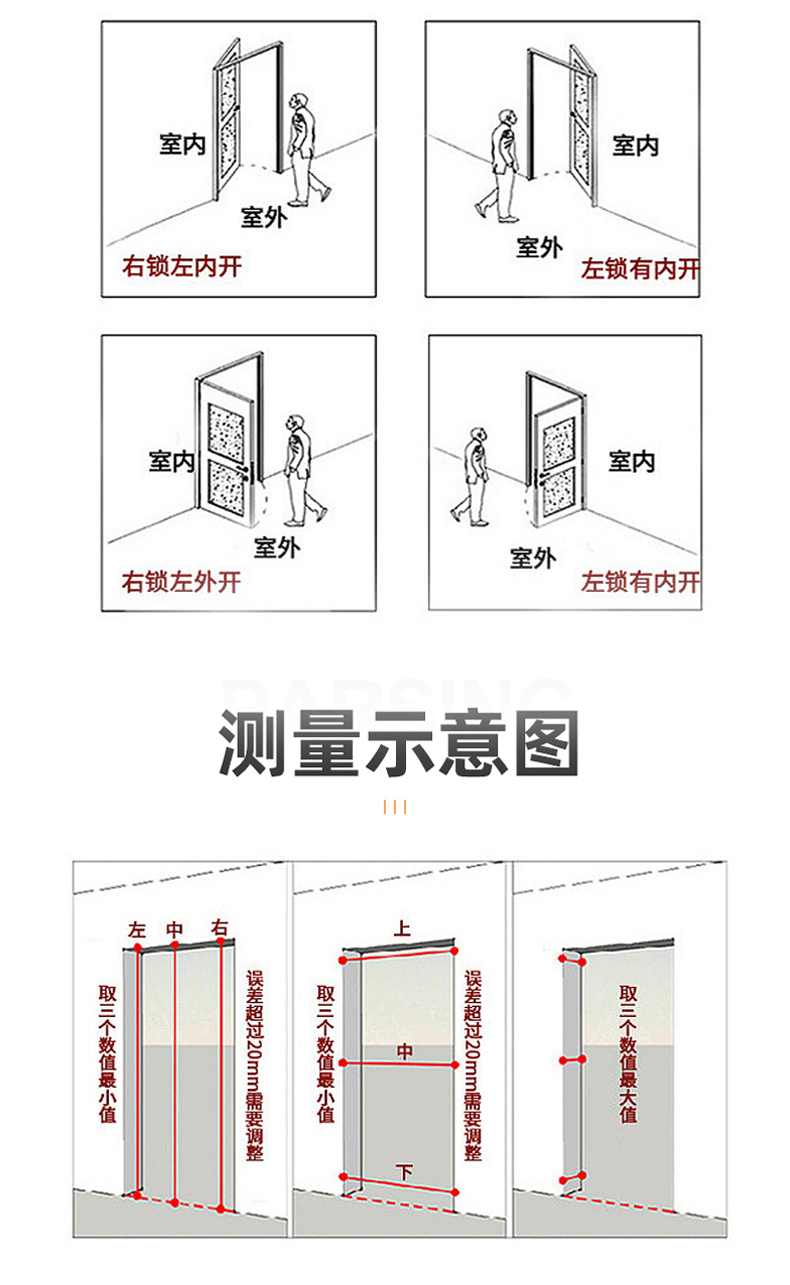 室内
室外
右锁左内开

室内
室外
左锁有内开

室内
室外
右锁左外开

室内
室外
左锁有内开

测量示意图

左 中 右
取三个数值最小值
误差超过20mm需要调整

上
中
下
取三个数值最小值
误差超过20mm需要调整

取三个数值最大值